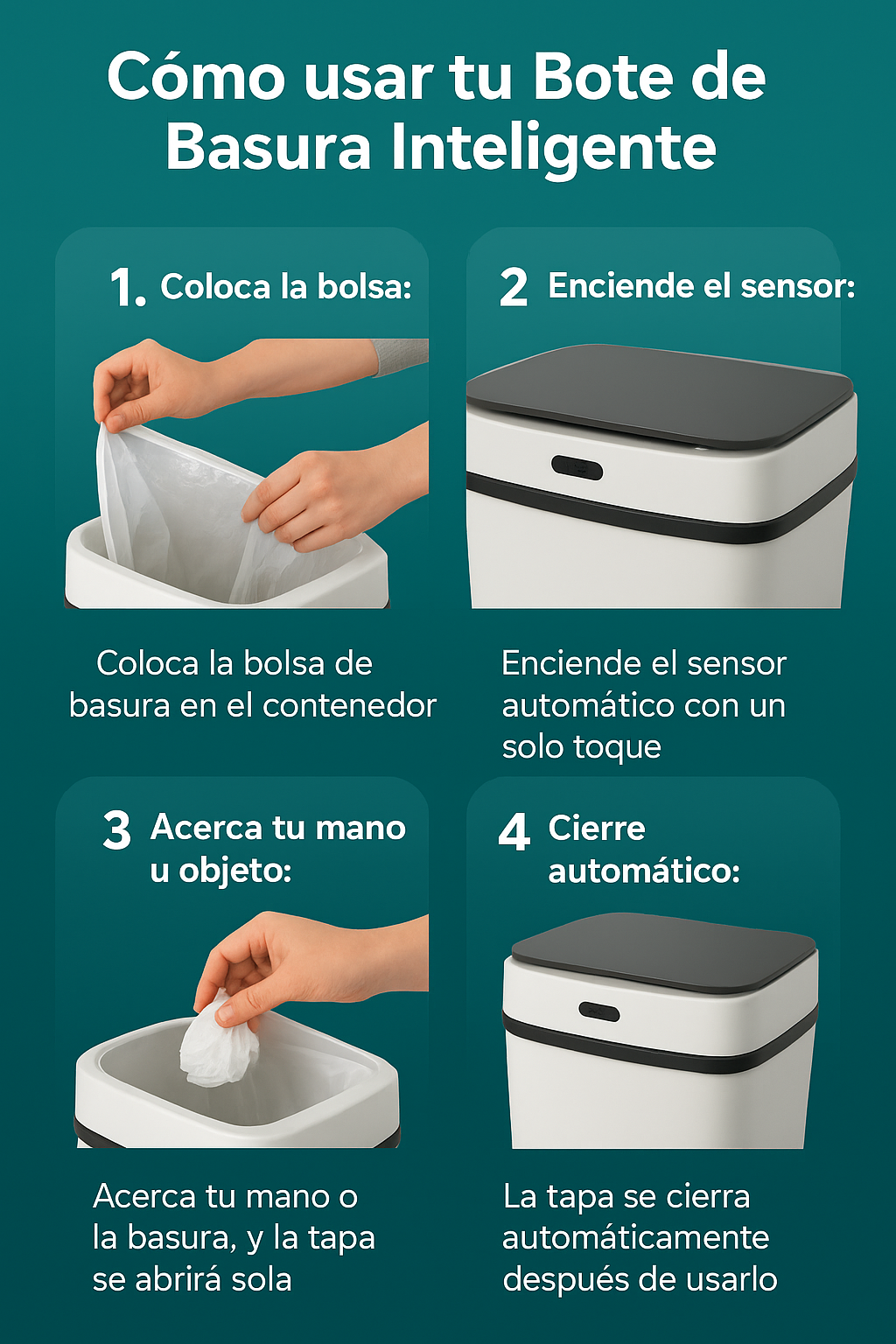 Cómo usar tu Bote de Basura Inteligente

1. Coloca la bolsa:

Coloca la bolsa de basura en el contenedor

2 Enciende el sensor:

Enciende el sensor automático con un solo toque

3 Acerca tu mano u objeto:

Acerca tu mano o la basura, y la tapa se abrirá sola

4 Cierre automático:

La tapa se cierra automáticamente después de usarlo